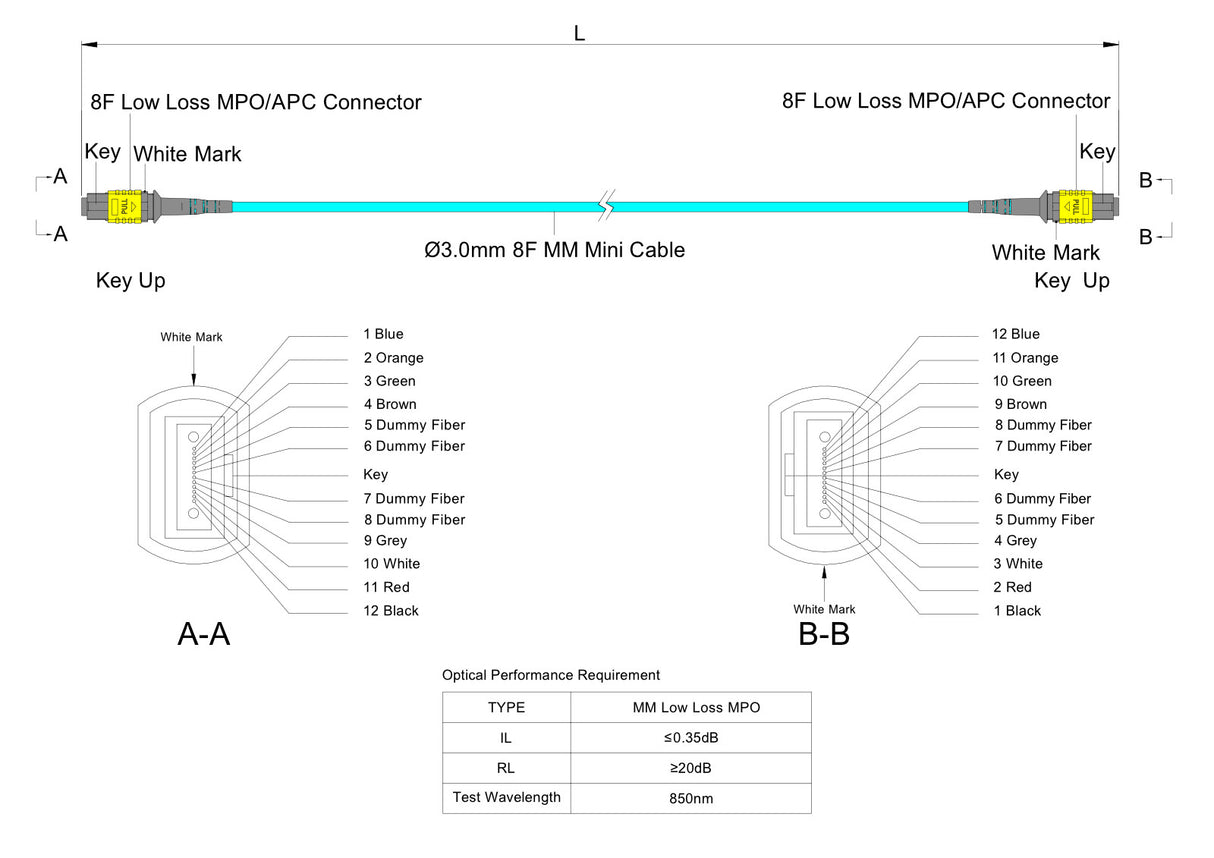 L

8F Low Loss MPO/APC Connector

Key White Mark

A

A

PULL

Ø3.0mm 8F MM Mini Cable

Key Up

8F Low Loss MPO/APC Connector

Key

B

B

PULL

White Mark

Key Up

White Mark

1 Blue
2 Orange
3 Green
4 Brown
5 Dummy Fiber
6 Dummy Fiber
Key
7 Dummy Fiber
8 Dummy Fiber
9 Grey
10 White
11 Red
12 Black

A-A

12 Blue
11 Orange
10 Green
9 Brown
8 Dummy Fiber
7 Dummy Fiber
Key
6 Dummy Fiber
5 Dummy Fiber
4 Grey
3 White
2 Red
1 Black

White Mark

B-B

Optical Performance Requirement

| TYPE | MM Low Loss MPO |
|---|---|
| IL | ≤0.35dB |
| RL | ≥20dB |
| Test Wavelength | 850nm |