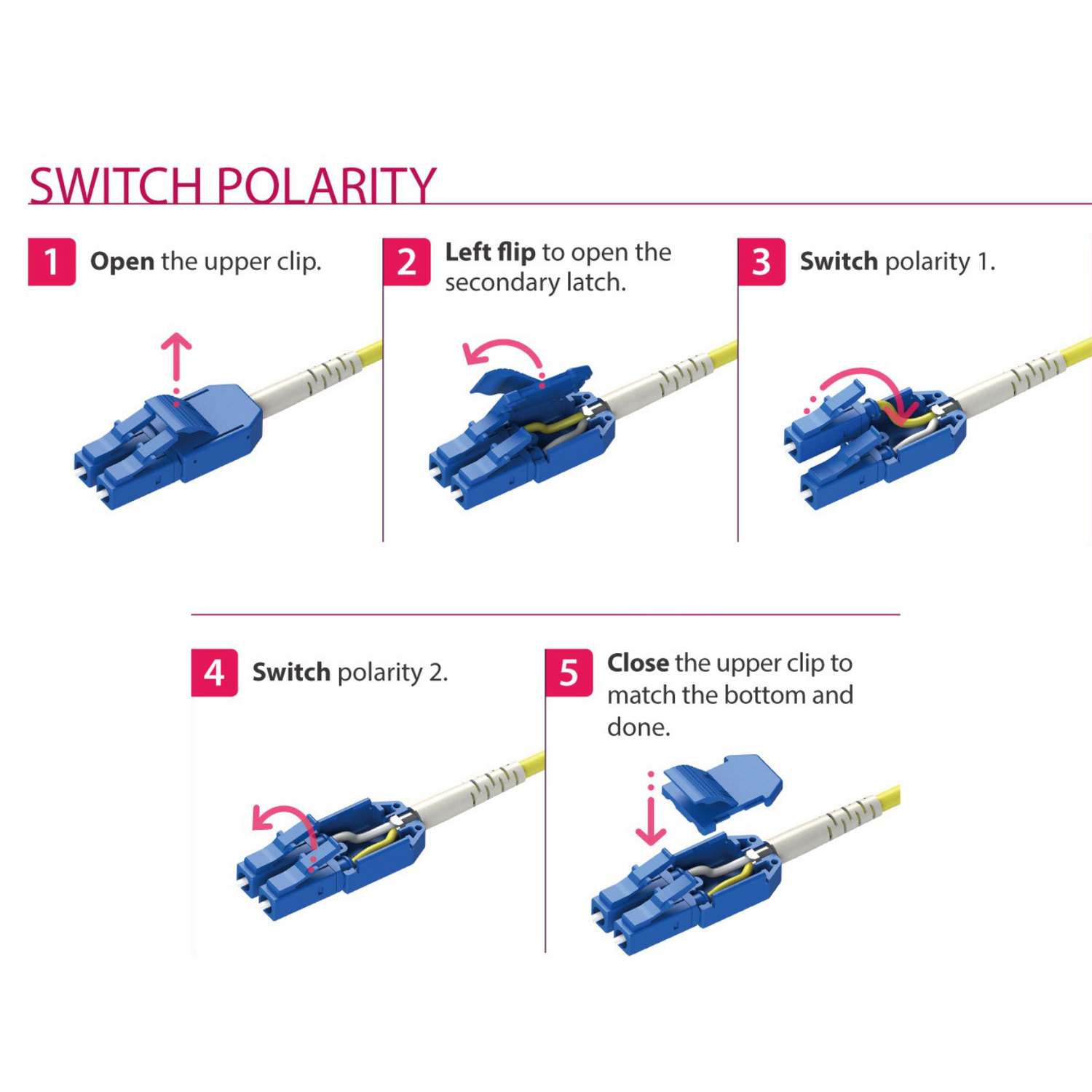 SWITCH POLARITY

1 Open the upper clip.

2 Left flip to open the secondary latch.

3 Switch polarity 1.

4 Switch polarity 2.

5 Close the upper clip to match the bottom and done.